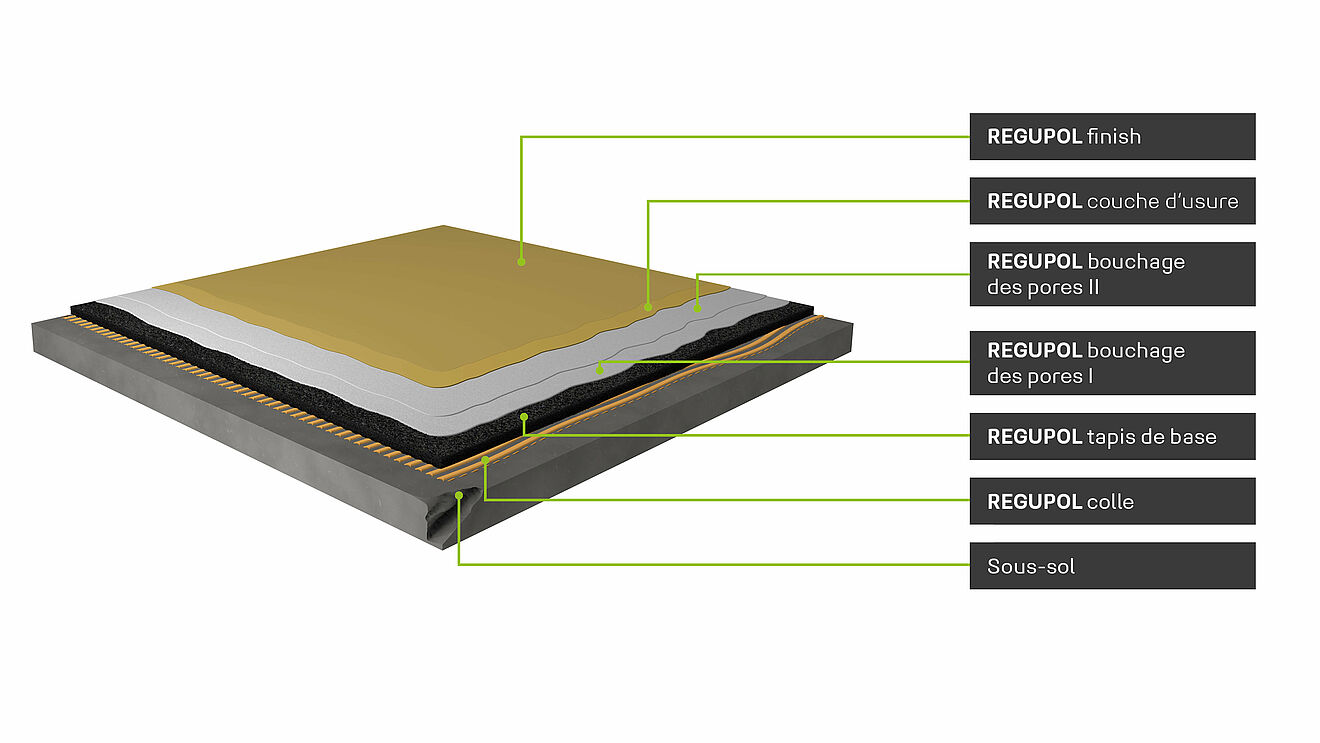 REGUPOL finish

REGUPOL couche d'usure

REGUPOL bouchage des pores II

REGUPOL bouchage des pores I

REGUPOL tapis de base

REGUPOL colle

Sous-sol