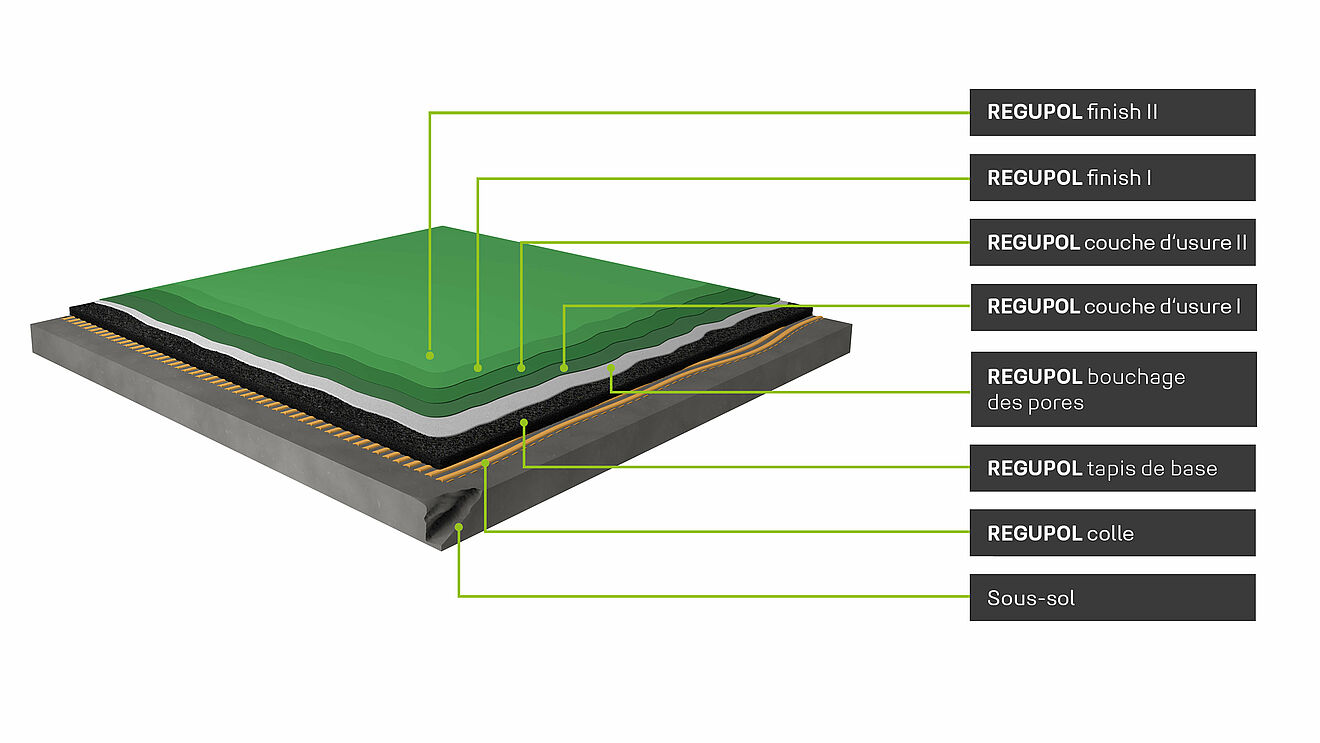 REGUPOL finish II

REGUPOL finish I

REGUPOL couche d'usure II

REGUPOL couche d'usure I

REGUPOL bouchage des pores

REGUPOL tapis de base

REGUPOL colle

Sous-sol